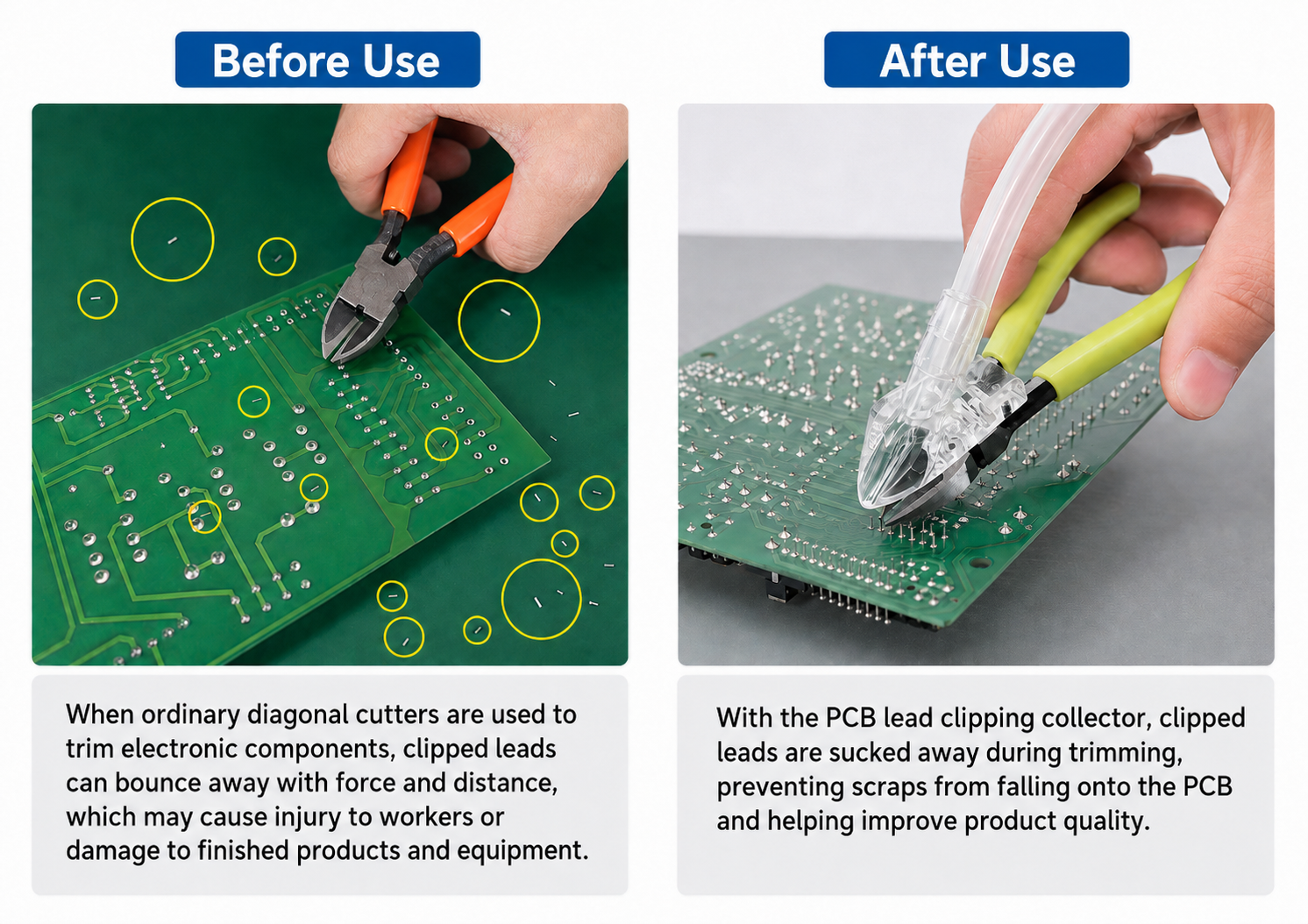 Before Use

When ordinary diagonal cutters are used to trim electronic components, clipped leads can bounce away with force and distance, which may cause injury to workers or damage to finished products and equipment.

After Use

With the PCB lead clipping collector, clipped leads are sucked away during trimming, preventing scraps from falling onto the PCB and helping improve product quality.